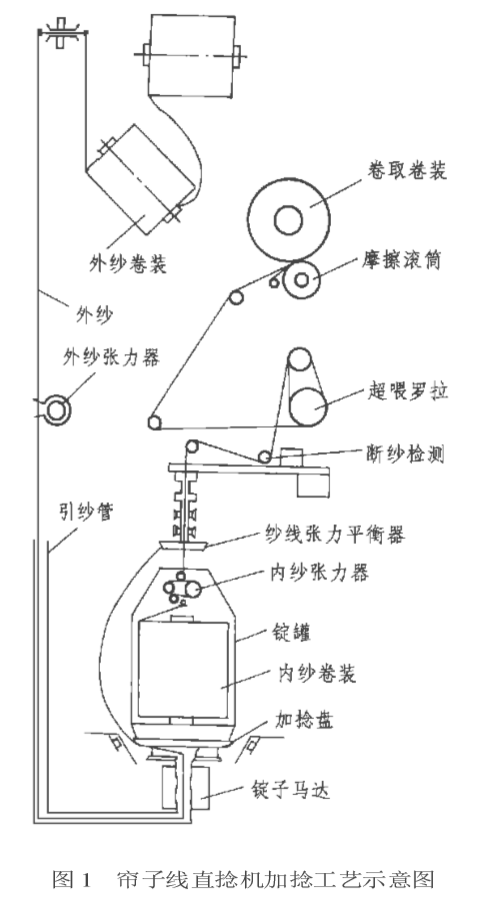 卷取卷装

外纱卷装

摩擦滚筒

外纱

外纱张力器

超喂罗拉

断纱检测

引纱管

纱线张力平衡器

内纱张力器

锭罐

内纱卷装

加捻盘

锭子马达

图 1 帘子线直捻机加捻工艺示意图